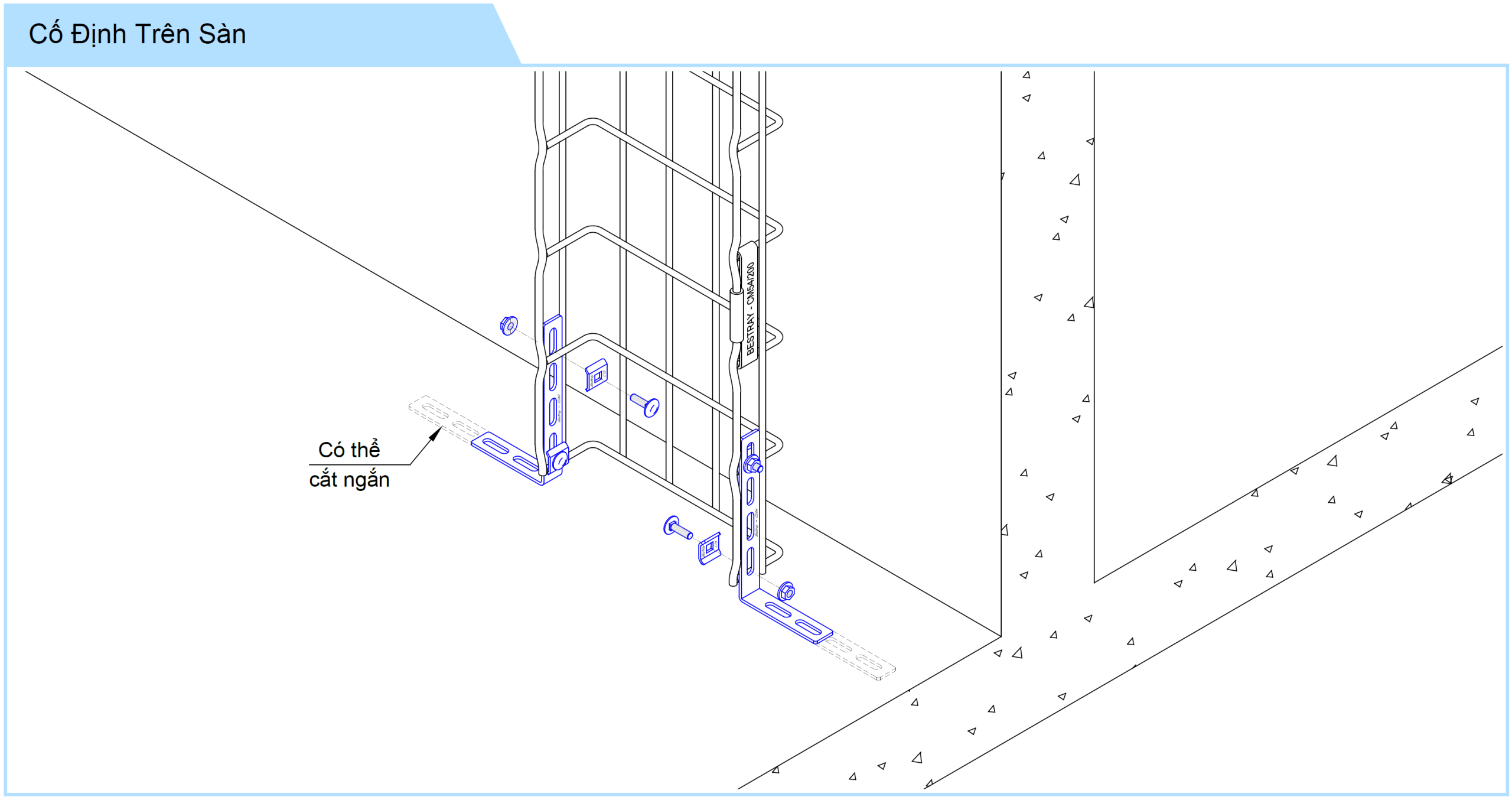 Cố Định Trên Sàn

BESTRAY - CM54/200

Có thể cắt ngắn