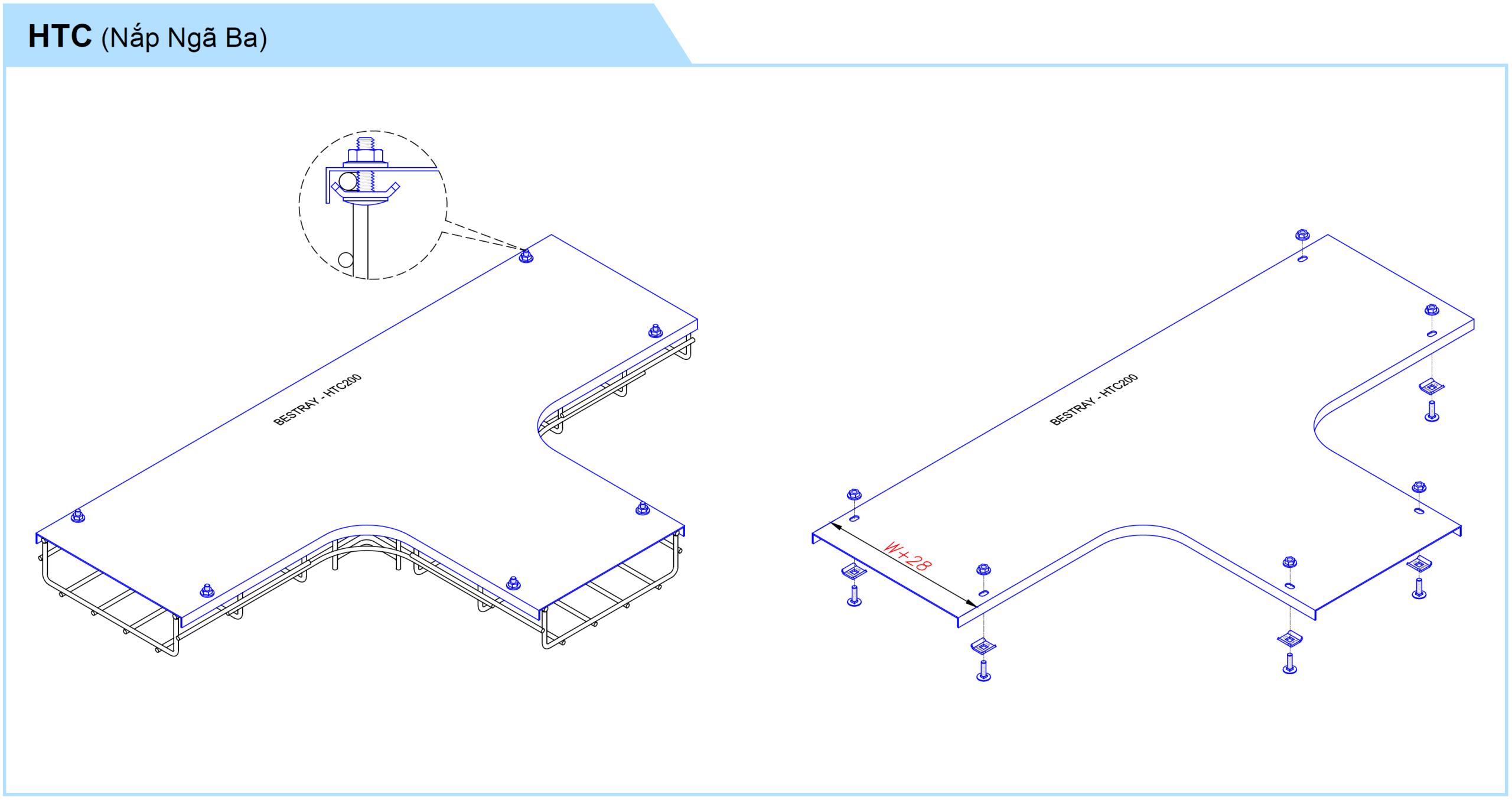 HTC (Nắp Ngã Ba)

BESTRAY - HTC200

BESTRAY - HTC200

W+28