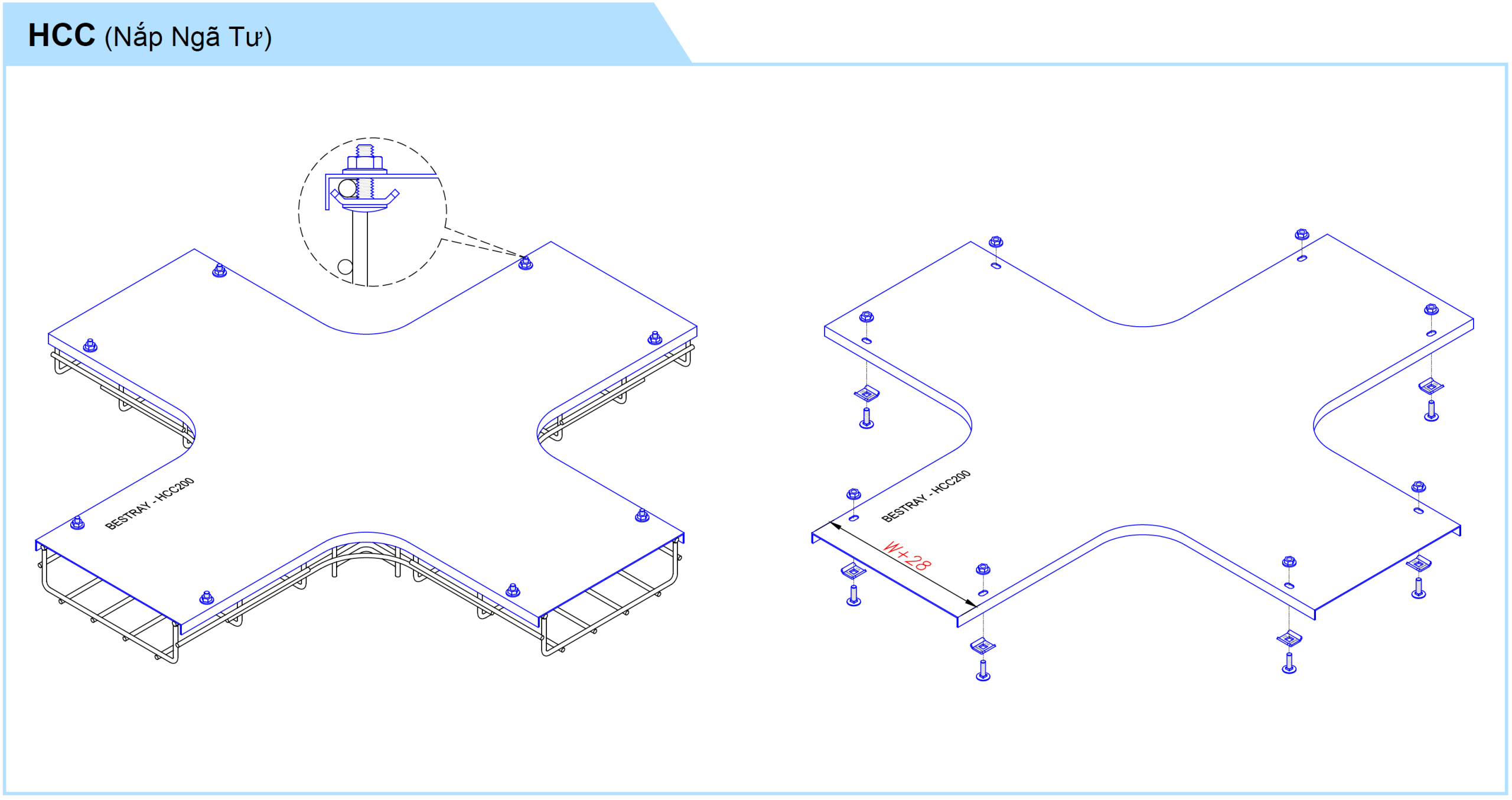 HCC (Nắp Ngã Tư)

BESTRAY - HCC200

BESTRAY - HCC200

W+28